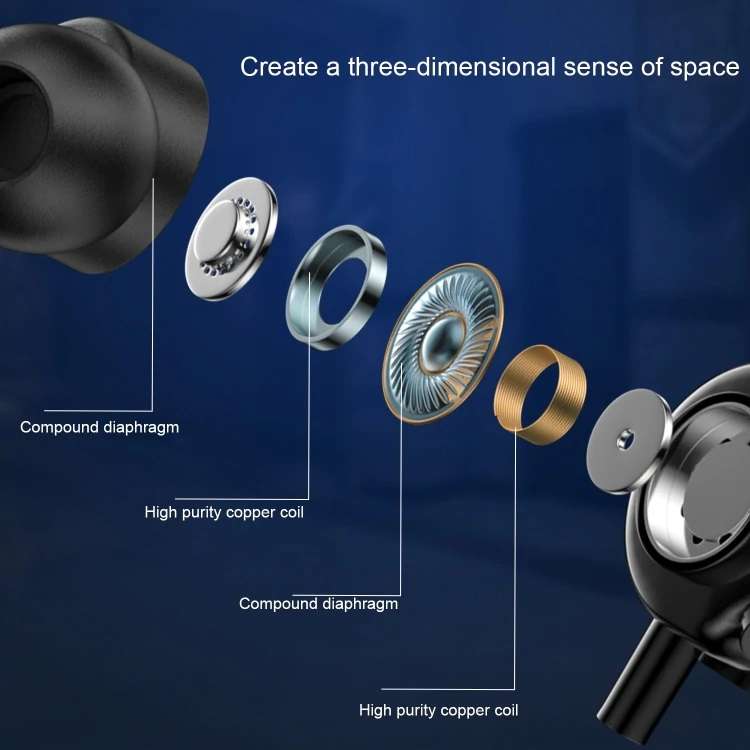 Create a three-dimensional sense of space

Compound diaphragm

High purity copper coil

Compound diaphragm

High purity copper coil